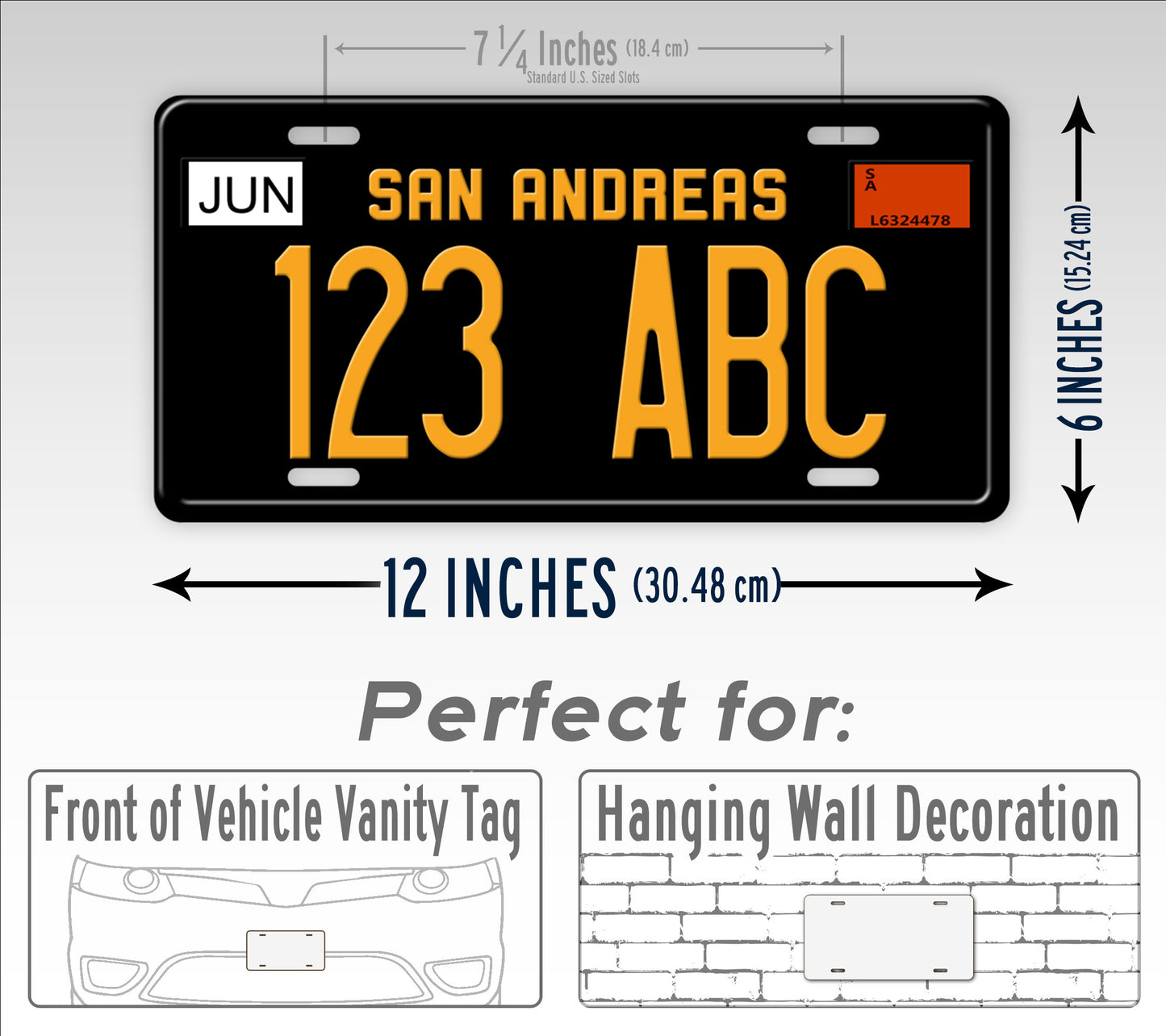 7 ¼ Inches (18.4 cm)
Standard U.S. Sized Slots

JUN
SAN ANDREAS
S
A
L6324478
123 ABC

6 INCHES (15.24 cm)

12 INCHES (30.48 cm)

Perfect for:

Front of Vehicle Vanity Tag

Hanging Wall Decoration